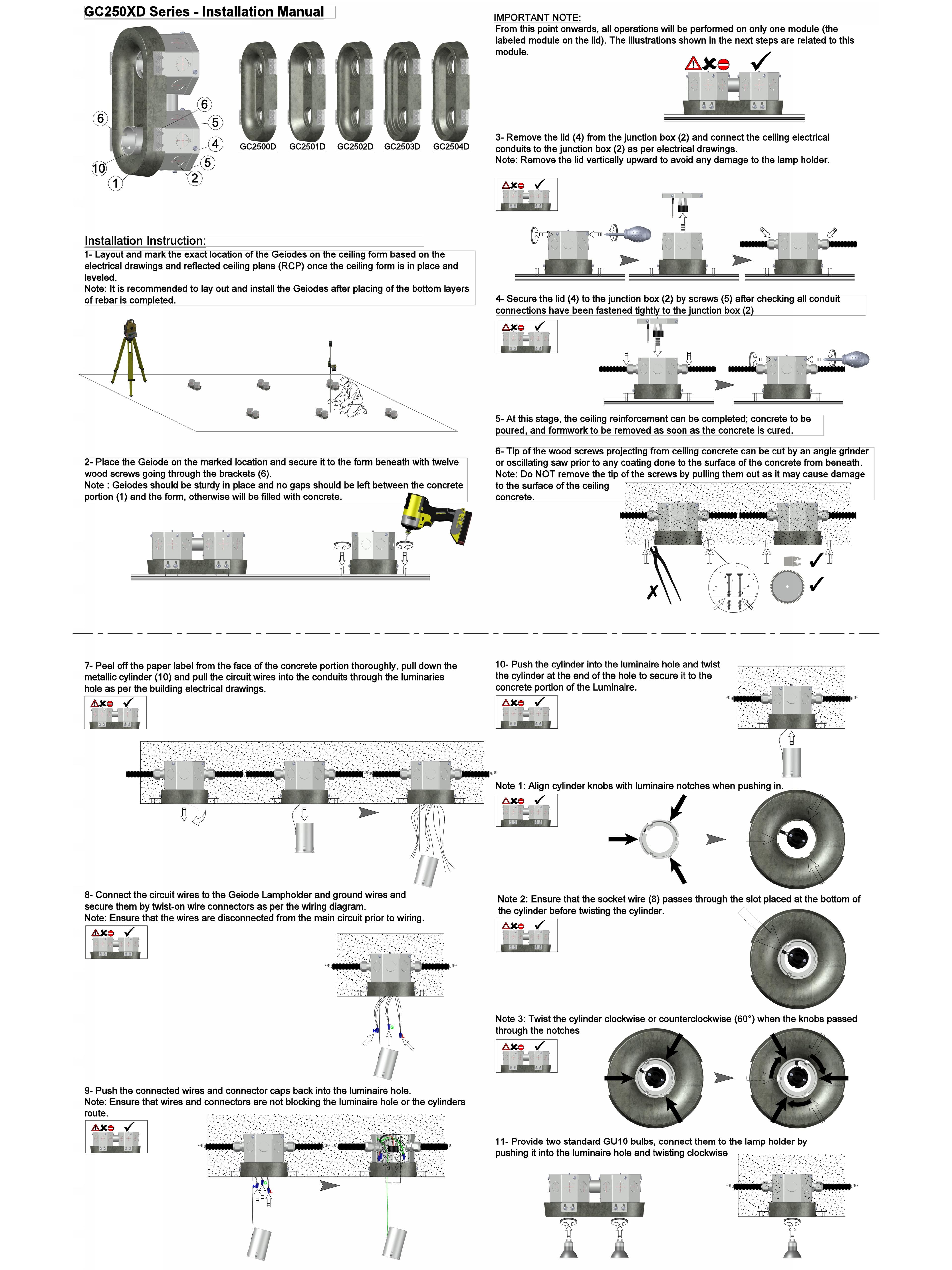 GC250XD Series - Installation Manual

6
6
5
4
5
10
1
2

GC2500D GC2501D GC2502D GC2503D GC2504D

Installation Instruction:
1- Layout and mark the exact location of the Geiodes on the ceiling form based on the electrical drawings and reflected ceiling plans (RCP) once the ceiling form is in place and leveled.
Note: It is recommended to lay out and install the Geiodes after placing of the bottom layers of rebar is completed.

2- Place the Geiode on the marked location and secure it to the form beneath with twelve wood screws going through the brackets (6).
Note : Geiodes should be sturdy in place and no gaps should be left between the concrete portion (1) and the form, otherwise will be filled with concrete.

IMPORTANT NOTE:
From this point onwards, all operations will be performed on only one module (the labeled module on the lid). The illustrations shown in the next steps are related to this module.

3- Remove the lid (4) from the junction box (2) and connect the ceiling electrical conduits to the junction box (2) as per electrical drawings.
Note: Remove the lid vertically upward to avoid any damage to the lamp holder.

4- Secure the lid (4) to the junction box (2) by screws (5) after checking all conduit connections have been fastened tightly to the junction box (2)

5- At this stage, the ceiling reinforcement can be completed; concrete to be poured, and formwork to be removed as soon as the concrete is cured.

6- Tip of the wood screws projecting from ceiling concrete can be cut by an angle grinder or oscillating saw prior to any coating done to the surface of the concrete from beneath.
Note: Do NOT remove the tip of the screws by pulling them out as it may cause damage to the surface of the ceiling concrete.

7- Peel off the paper label from the face of the concrete portion thoroughly, pull down the metallic cylinder (10) and pull the circuit wires into the conduits through the luminaries hole as per the building electrical drawings.

8- Connect the circuit wires to the Geiode Lampholder and ground wires and secure them by twist-on wire connectors as per the wiring diagram.
Note: Ensure that the wires are disconnected from the main circuit prior to wiring.

9- Push the connected wires and connector caps back into the luminaire hole.
Note: Ensure that wires and connectors are not blocking the luminaire hole or the cylinders route.

10- Push the cylinder into the luminaire hole and twist the cylinder at the end of the hole to secure it to the concrete portion of the Luminaire.

Note 1: Align cylinder knobs with luminaire notches when pushing in.

Note 2: Ensure that the socket wire (8) passes through the slot placed at the bottom of the cylinder before twisting the cylinder.

Note 3: Twist the cylinder clockwise or counterclockwise (60°) when the knobs passed through the notches

11- Provide two standard GU10 bulbs, connect them to the lamp holder by pushing it into the luminaire hole and twisting clockwise